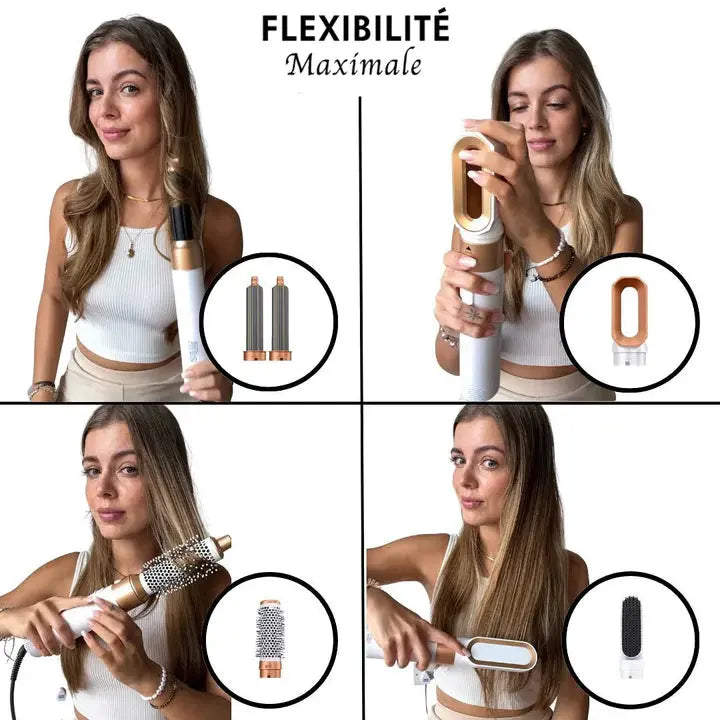 FLEXIBILITÉ
Maximale