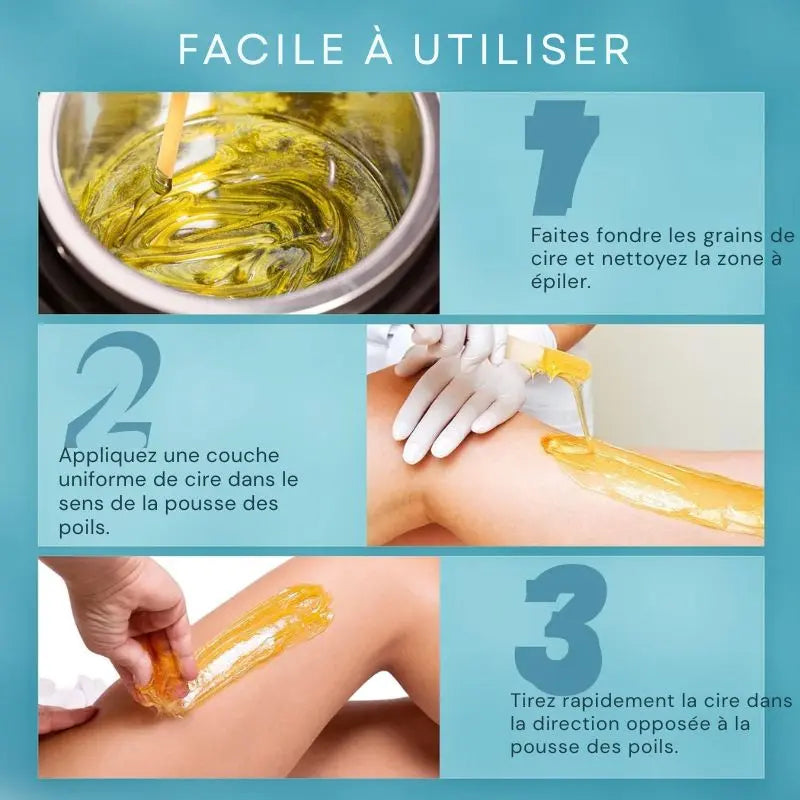 FACILE À UTILISER

1

Faites fondre les grains de cire et nettoyez la zone à épiler.

2

Appliquez une couche uniforme de cire dans le sens de la pousse des poils.

3

Tirez rapidement la cire dans la direction opposée à la pousse des poils.