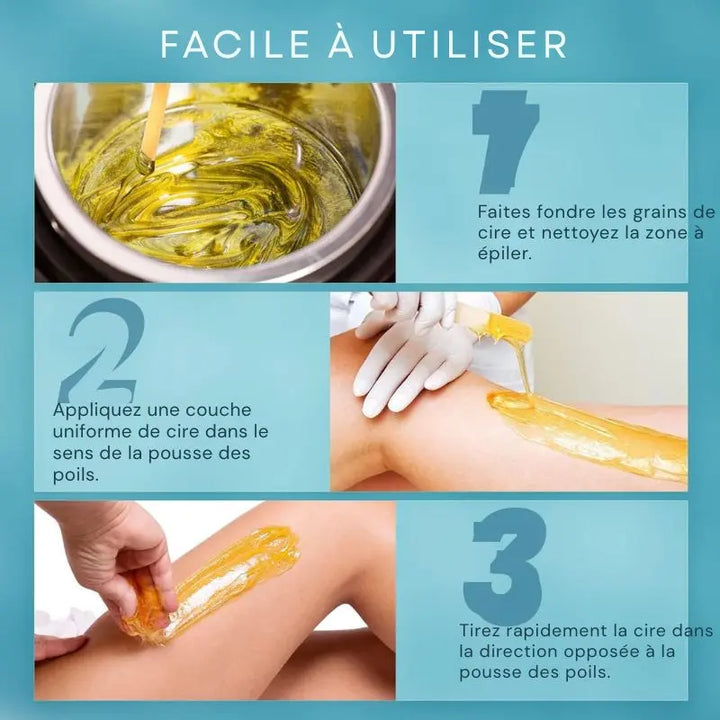 FACILE À UTILISER

1

Faites fondre les grains de cire et nettoyez la zone à épiler.

2

Appliquez une couche uniforme de cire dans le sens de la pousse des poils.

3

Tirez rapidement la cire dans la direction opposée à la pousse des poils.