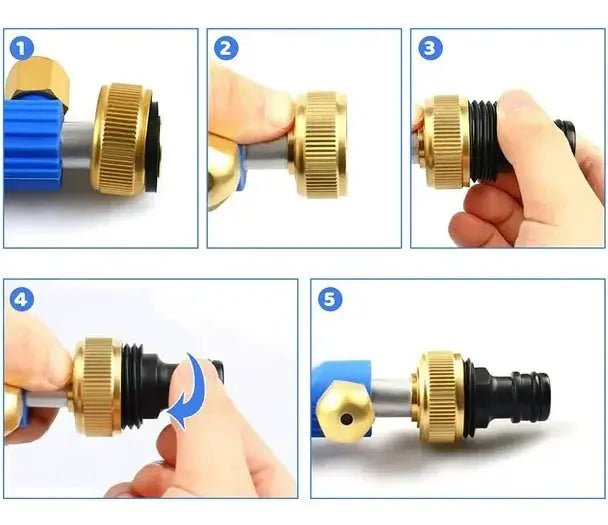 1
2
3
4
5