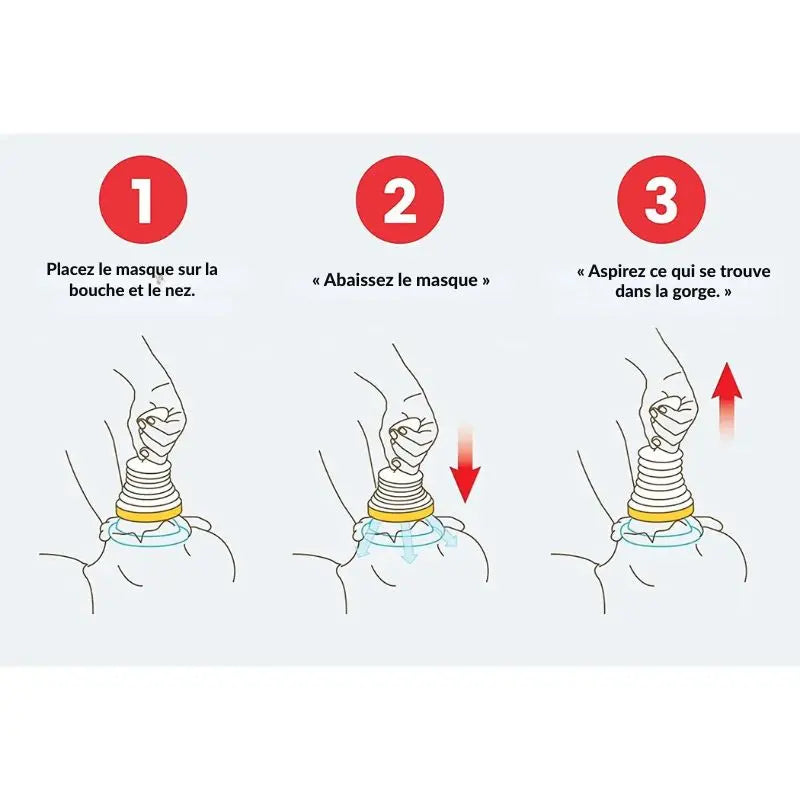 1

Placez le masque sur la bouche et le nez.

2

« Abaissez le masque »

3

« Aspirez ce qui se trouve dans la gorge. »