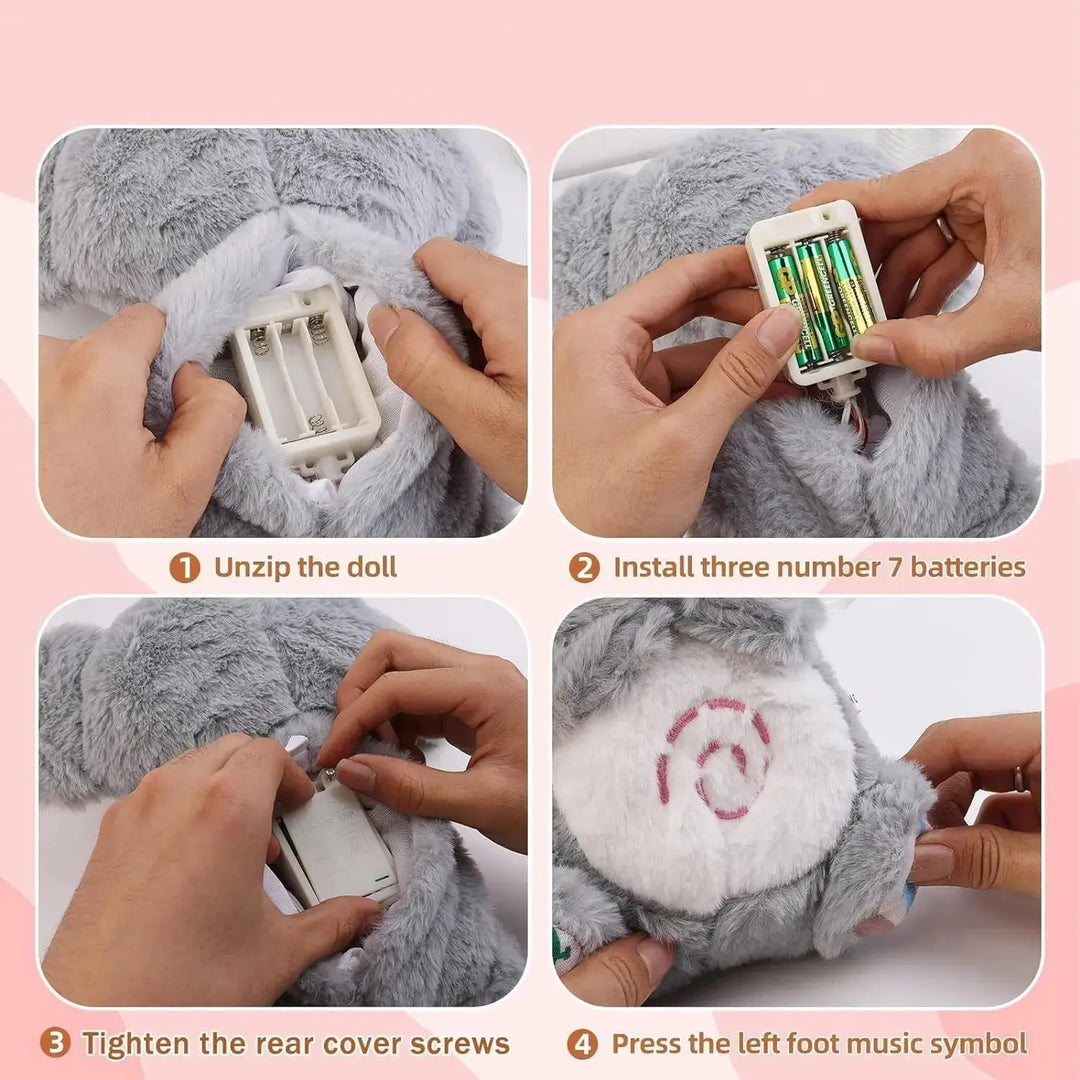 1 Unzip the doll

2 Install three number 7 batteries

3 Tighten the rear cover screws

4 Press the left foot music symbol