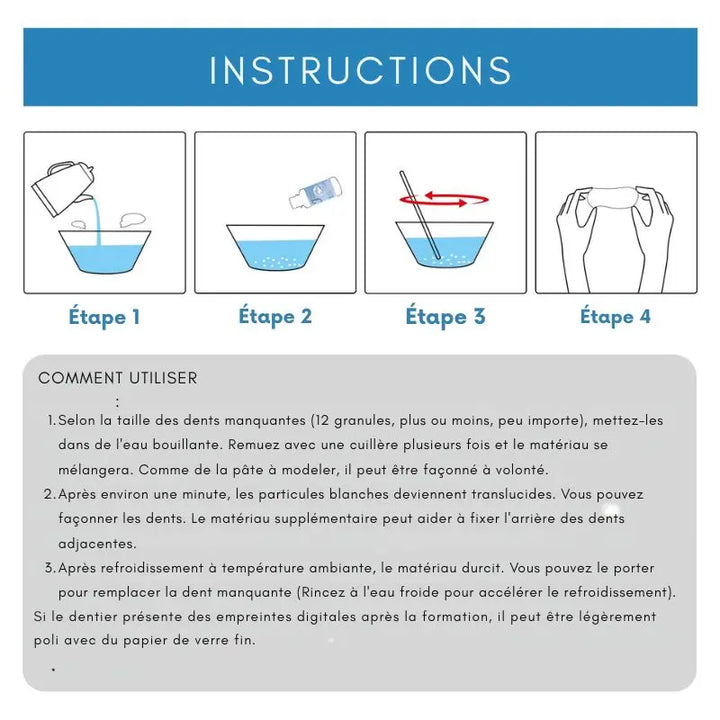 INSTRUCTIONS

Étape 1

Étape 2

Étape 3

Étape 4

COMMENT UTILISER

:

1. Selon la taille des dents manquantes (12 granules, plus ou moins, peu importe), mettez-les dans de l'eau bouillante. Remuez avec une cuillère plusieurs fois et le matériau se mélangera. Comme de la pâte à modeler, il peut être façonné à volonté.
2. Après environ une minute, les particules blanches deviennent translucides. Vous pouvez façonner les dents. Le matériau supplémentaire peut aider à fixer l'arrière des dents adjacentes.
3. Après refroidissement à température ambiante, le matériau durcit. Vous pouvez le porter pour remplacer la dent manquante (Rincez à l'eau froide pour accélérer le refroidissement).

Si le dentier présente des empreintes digitales après la formation, il peut être légèrement poli avec du papier de verre fin.

.